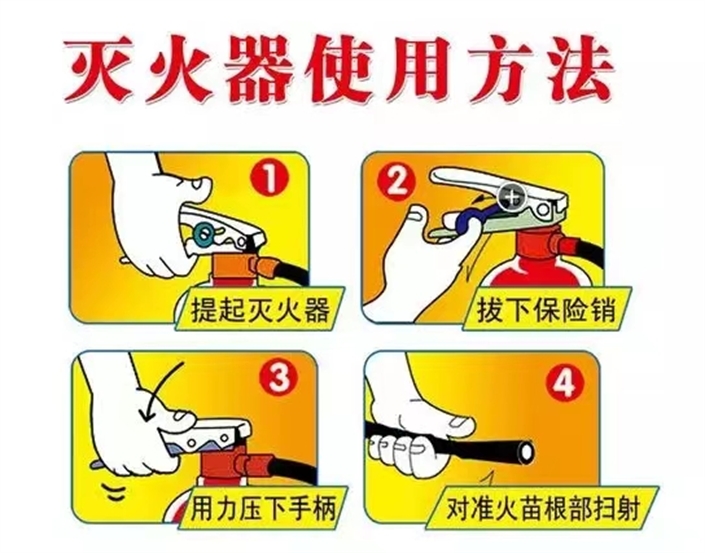 灭火器使用方法

1
提起灭火器

2
拔下保险销

3
用力压下手柄

4
对准火苗根部扫射