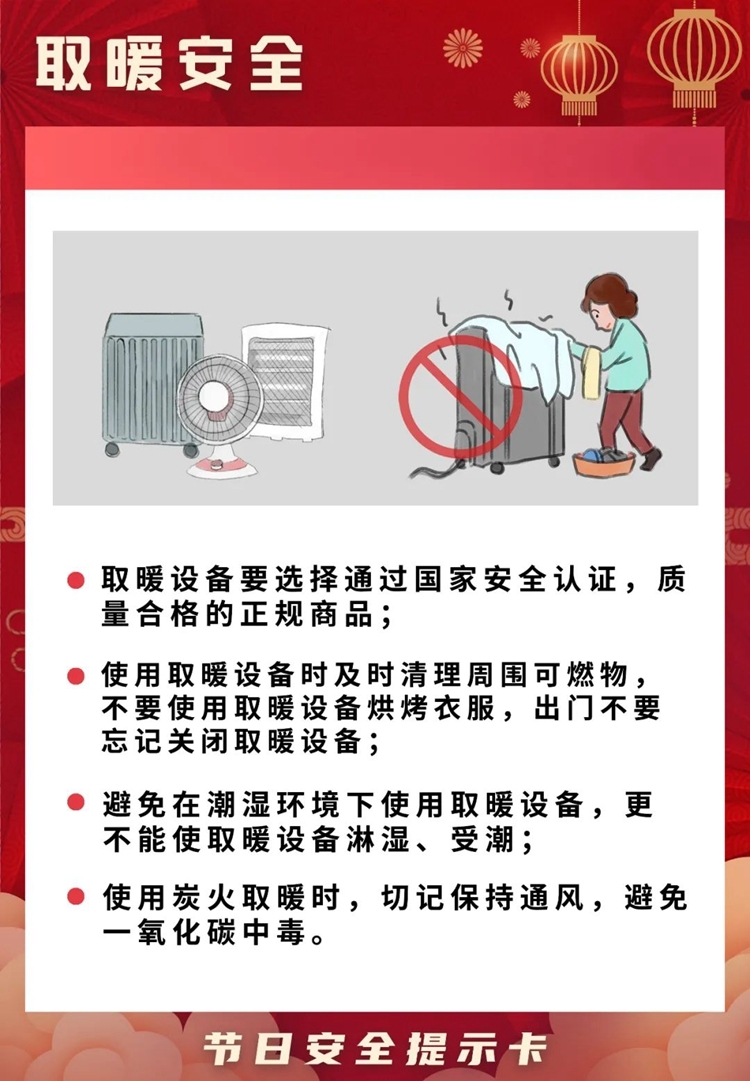 取暖安全

● 取暖设备要选择通过国家安全认证，质量合格的正规商品；

● 使用取暖设备时及时清理周围可燃物，不要使用取暖设备烘烤衣服，出门不要忘记关闭取暖设备；

● 避免在潮湿环境下使用取暖设备，更不能使取暖设备淋湿、受潮；

● 使用炭火取暖时，切记保持通风，避免一氧化碳中毒。

节日安全提示卡